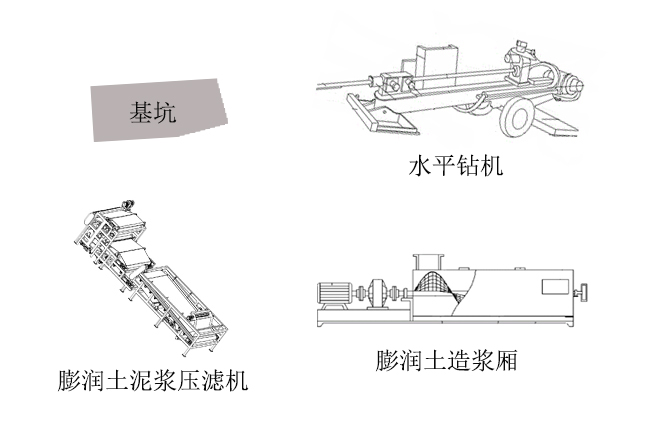 基坑

水平钻机

膨润土泥浆压滤机

膨润土造浆厢